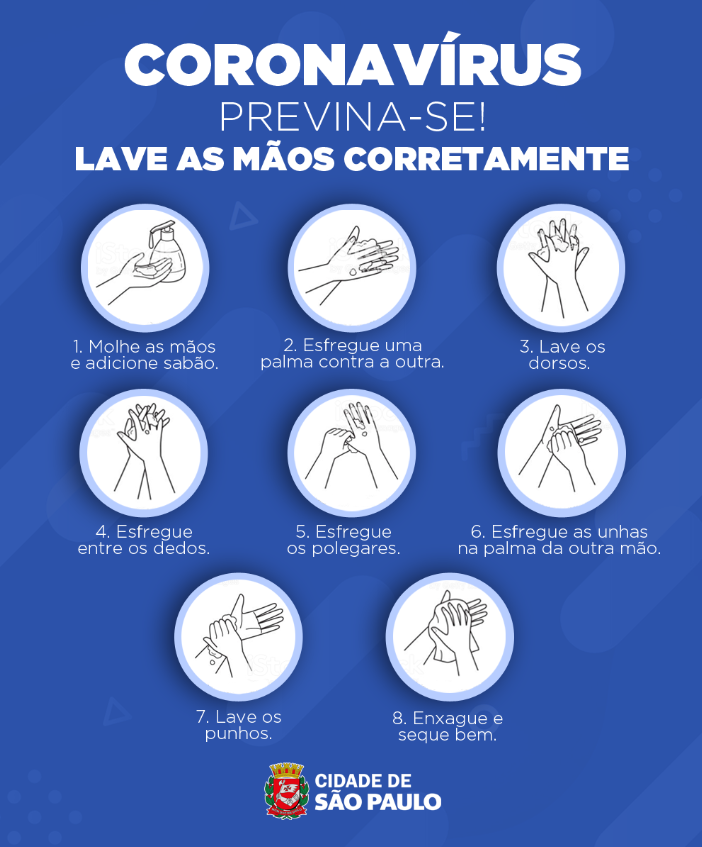 CORONAVÍRUS
PREVINA-SE!
LAVE AS MÃOS CORRETAMENTE

1. Molhe as mãos e adicione sabão.

2. Esfregue uma palma contra a outra.

3. Lave os dorsos.

4. Esfregue entre os dedos.

5. Esfregue os polegares.

6. Esfregue as unhas na palma da outra mão.

7. Lave os punhos.

8. Enxague e seque bem.

CIDADE DE SÃO PAULO